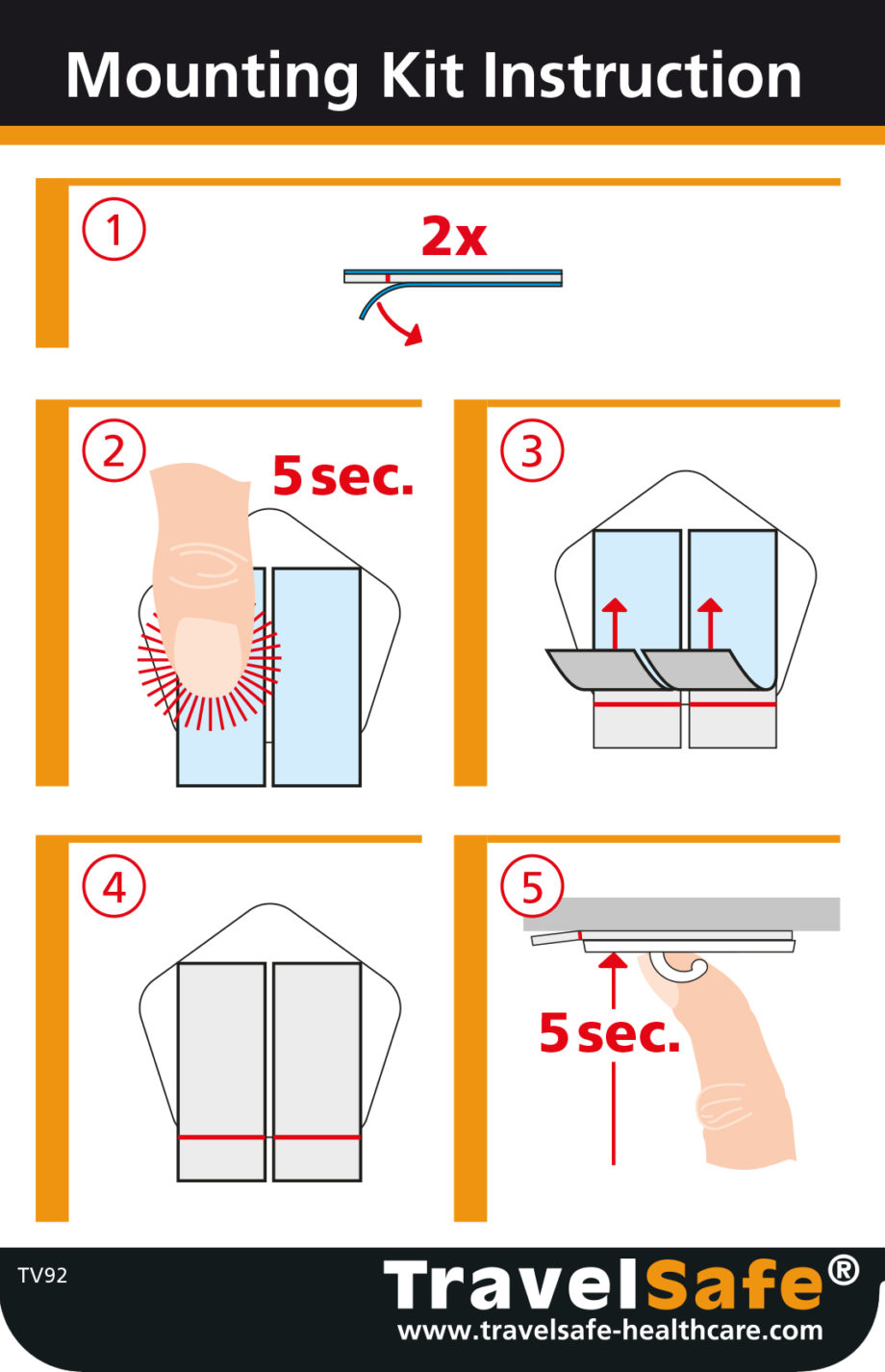 Mounting Kit Instruction

1

2x

2

5 sec.

3

4

5

5 sec.

TV92

TravelSafe®
www.travelsafe-healthcare.com